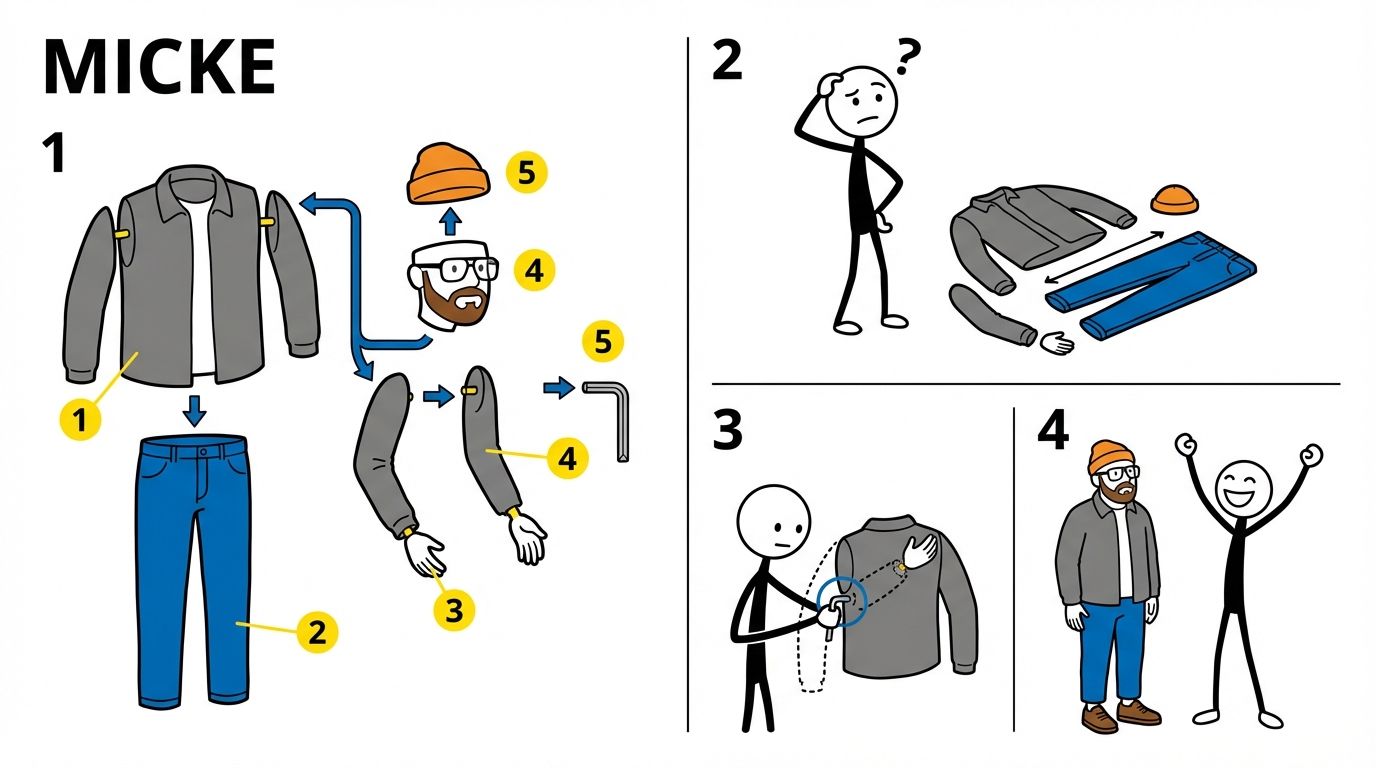 MICKE

1

5

4

5

1

4

3

2

2

?

3

4